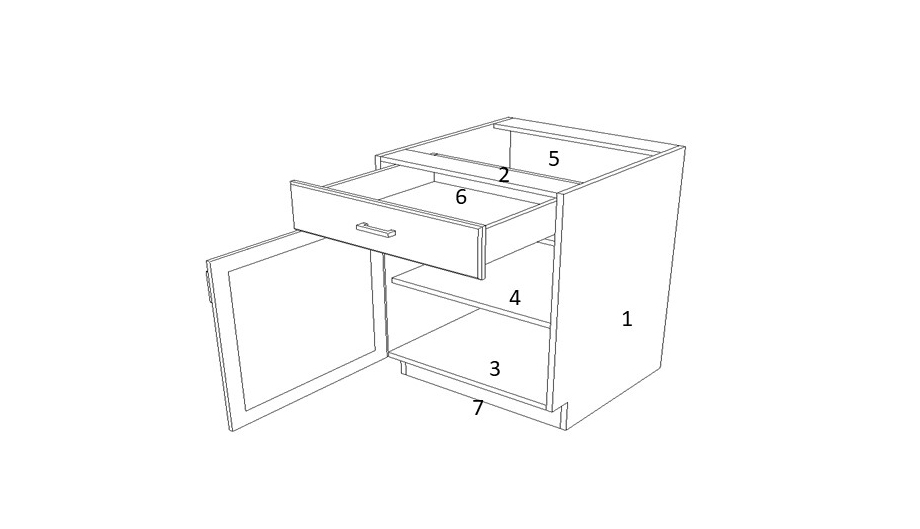 5
2
6
4
1
3
7